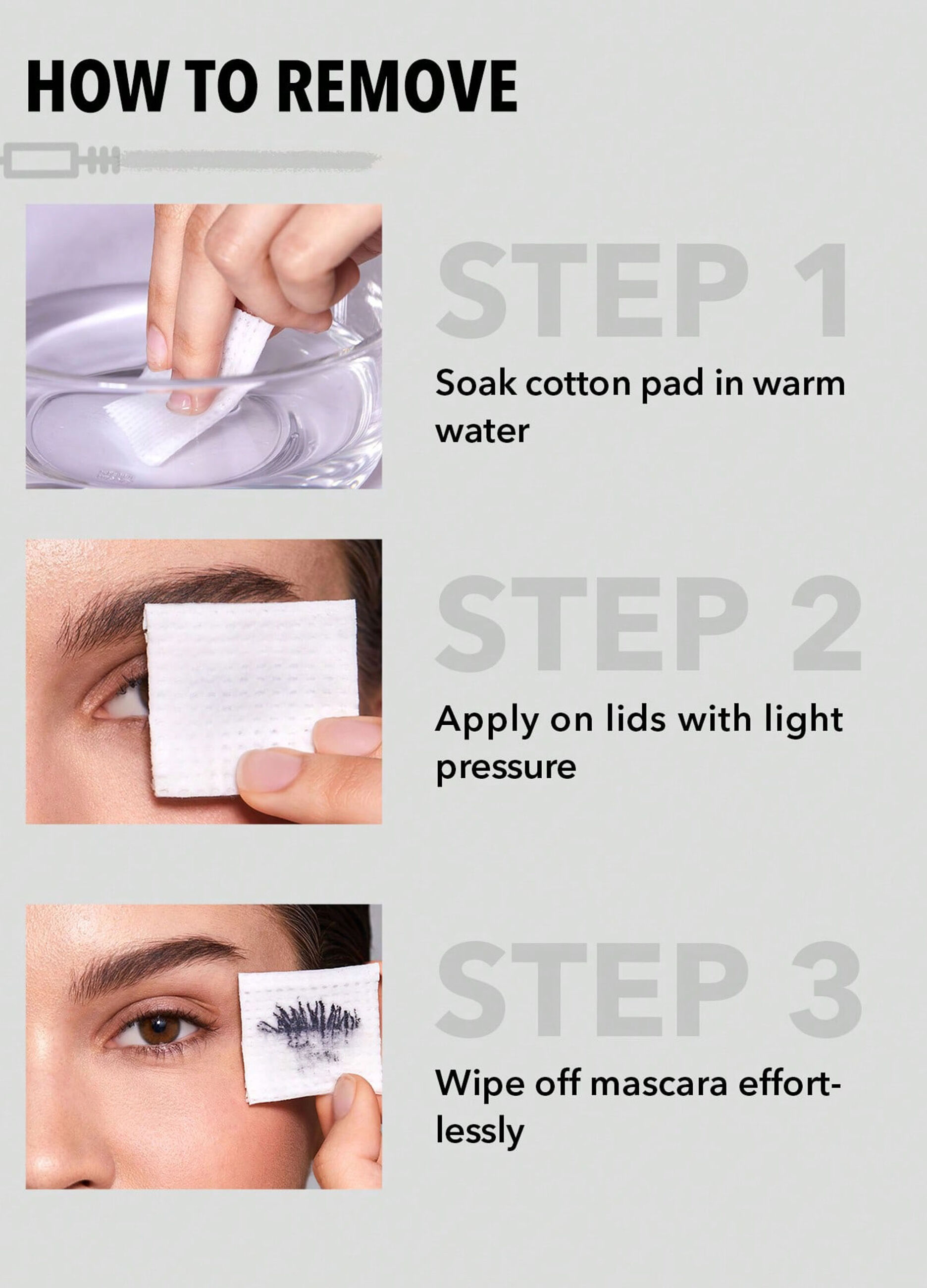 HOW TO REMOVE

STEP 1

Soak cotton pad in warm water

STEP 2

Apply on lids with light pressure

STEP 3

Wipe off mascara effortlessly